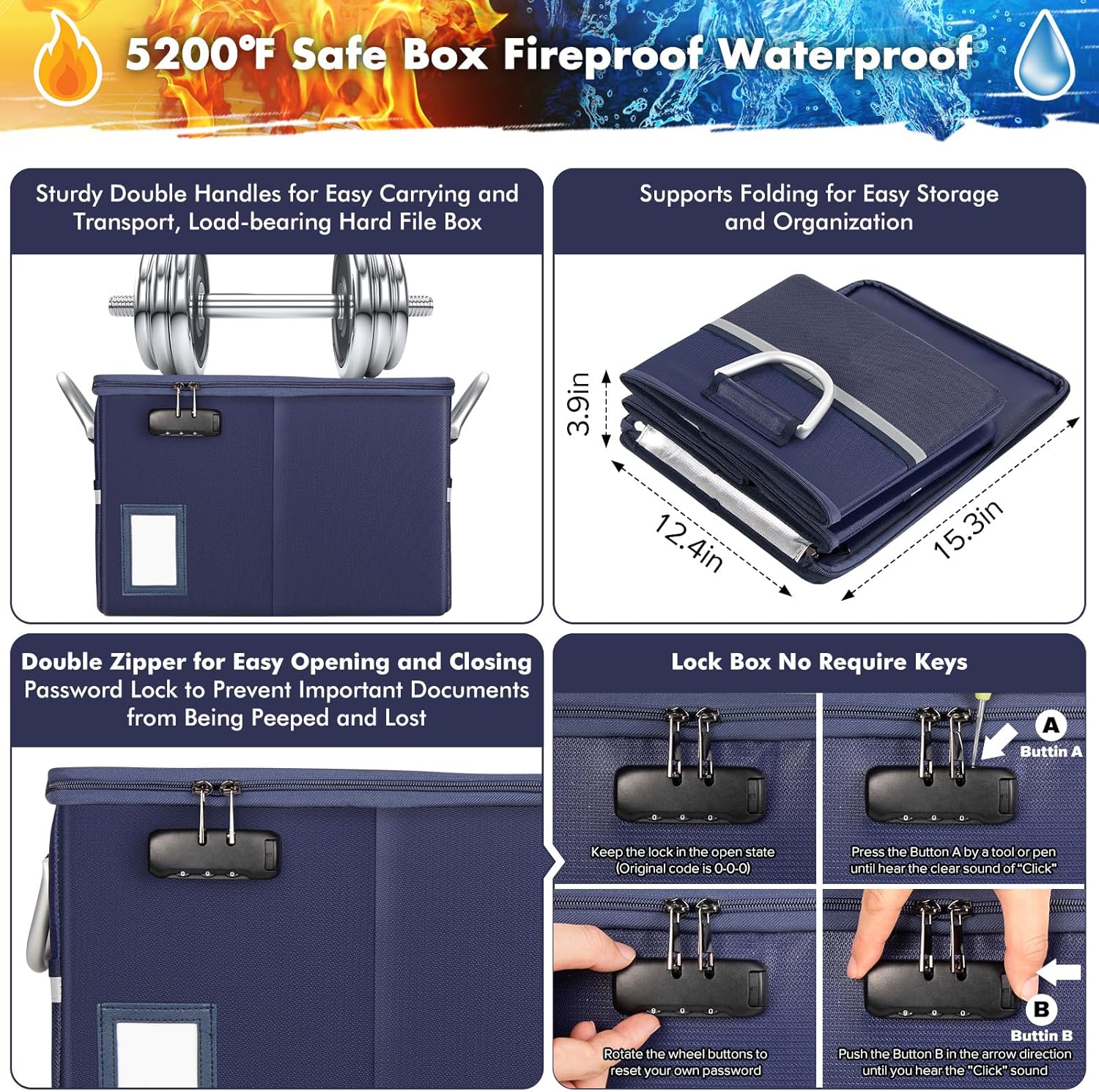 5200°F Safe Box Fireproof Waterproof

Sturdy Double Handles for Easy Carrying and Transport, Load-bearing Hard File Box

Supports Folding for Easy Storage and Organization

3.9in

12.4in

15.3in

Double Zipper for Easy Opening and Closing
Password Lock to Prevent Important Documents from Being Peeped and Lost

Lock Box No Require Keys

Keep the lock in the open state (Original code is 0-0-0)

A
Buttin A

Press the Button A by a tool or pen until hear the clear sound of "Click"

Rotate the wheel buttons to reset your own password

B
Buttin B

Push the Button B in the arrow direction until you hear the "Click" sound