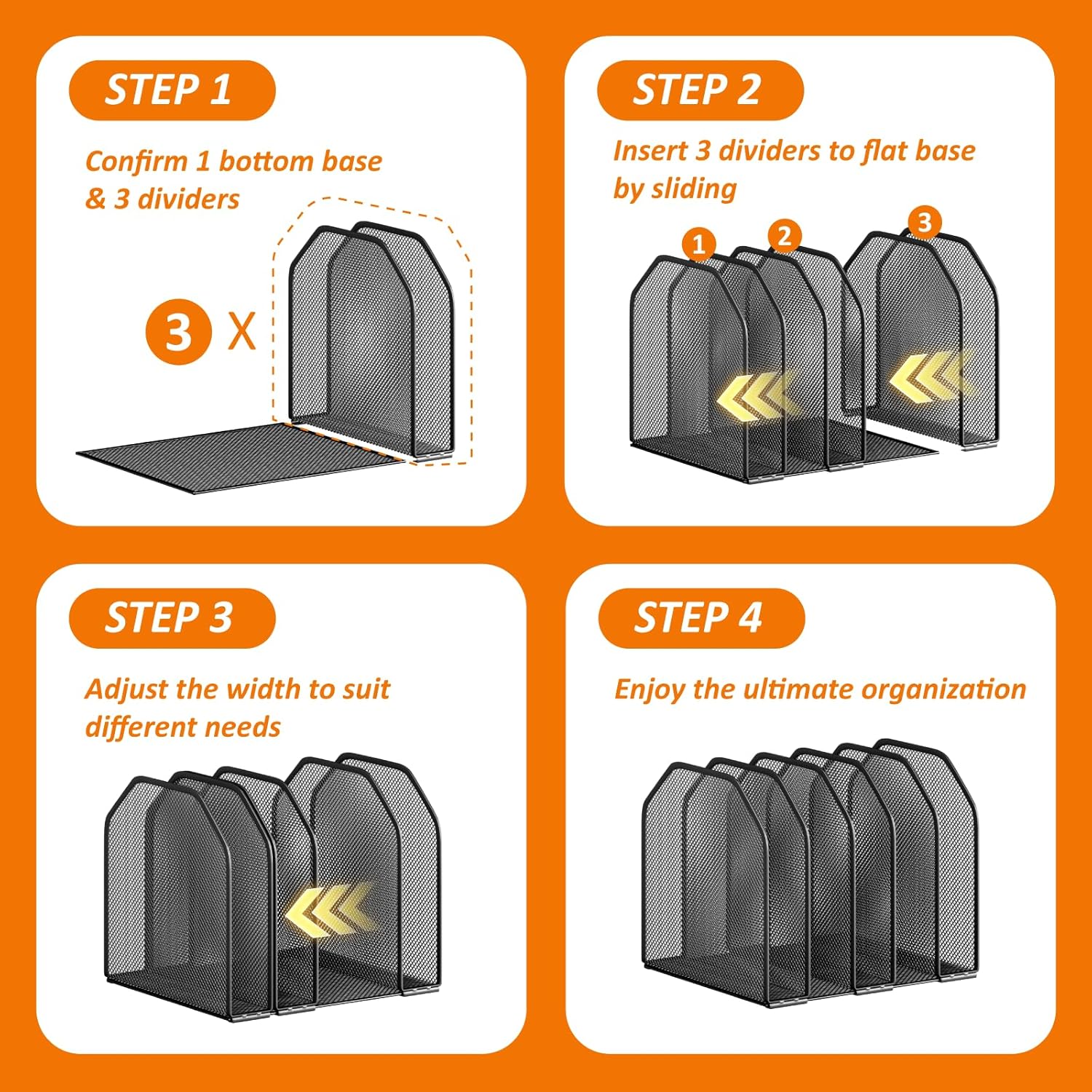 STEP 1

Confirm 1 bottom base & 3 dividers

3 X

STEP 2

Insert 3 dividers to flat base by sliding

1 2 3

STEP 3

Adjust the width to suit different needs

STEP 4

Enjoy the ultimate organization