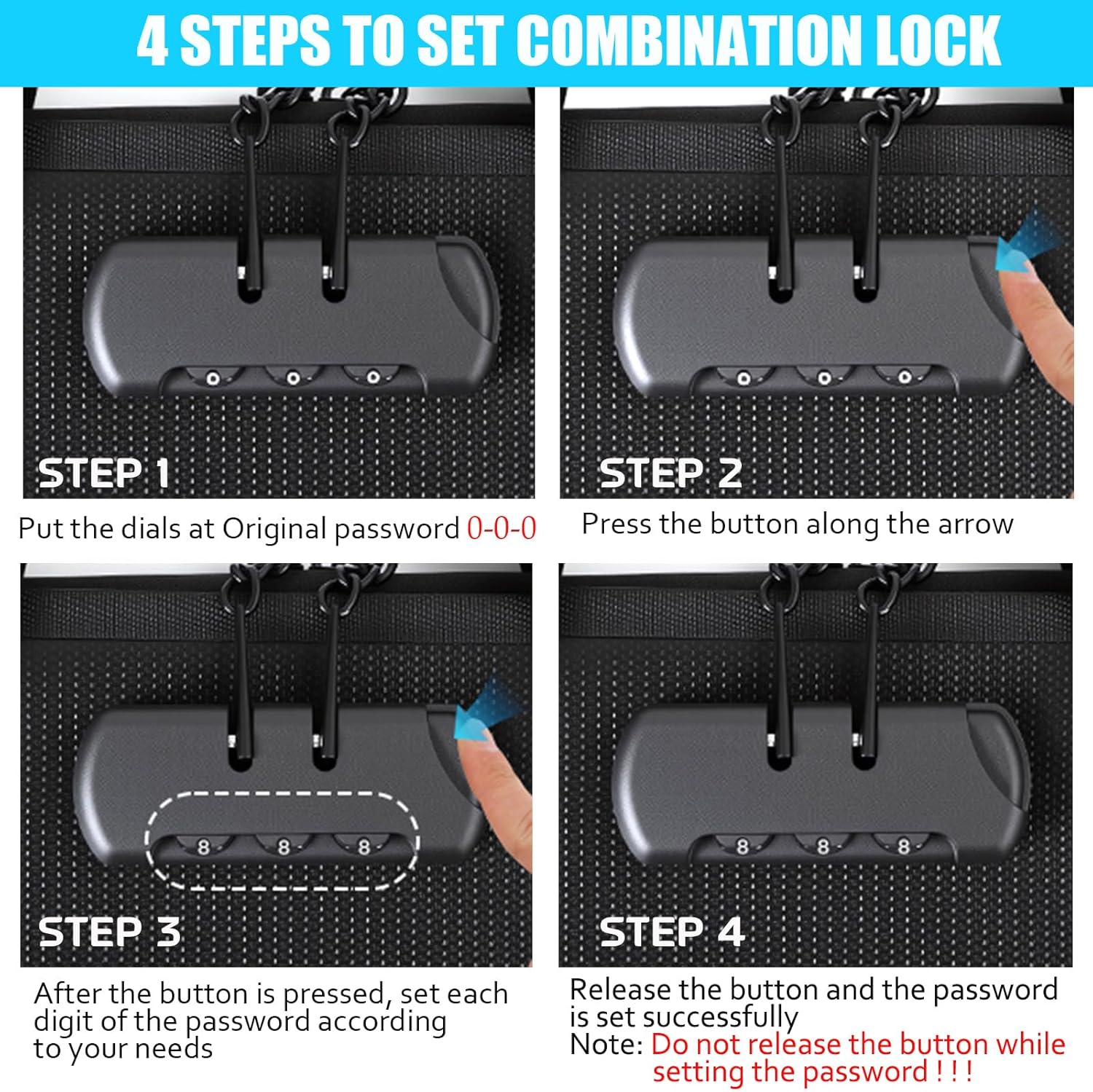 4 STEPS TO SET COMBINATION LOCK

0 0 0

STEP 1

Put the dials at Original password 0-0-0

0 0 0

STEP 2

Press the button along the arrow

8 8 8

STEP 3

After the button is pressed, set each digit of the password according to your needs

8 8 8

STEP 4

Release the button and the password is set successfully
Note: Do not release the button while setting the password ! ! !