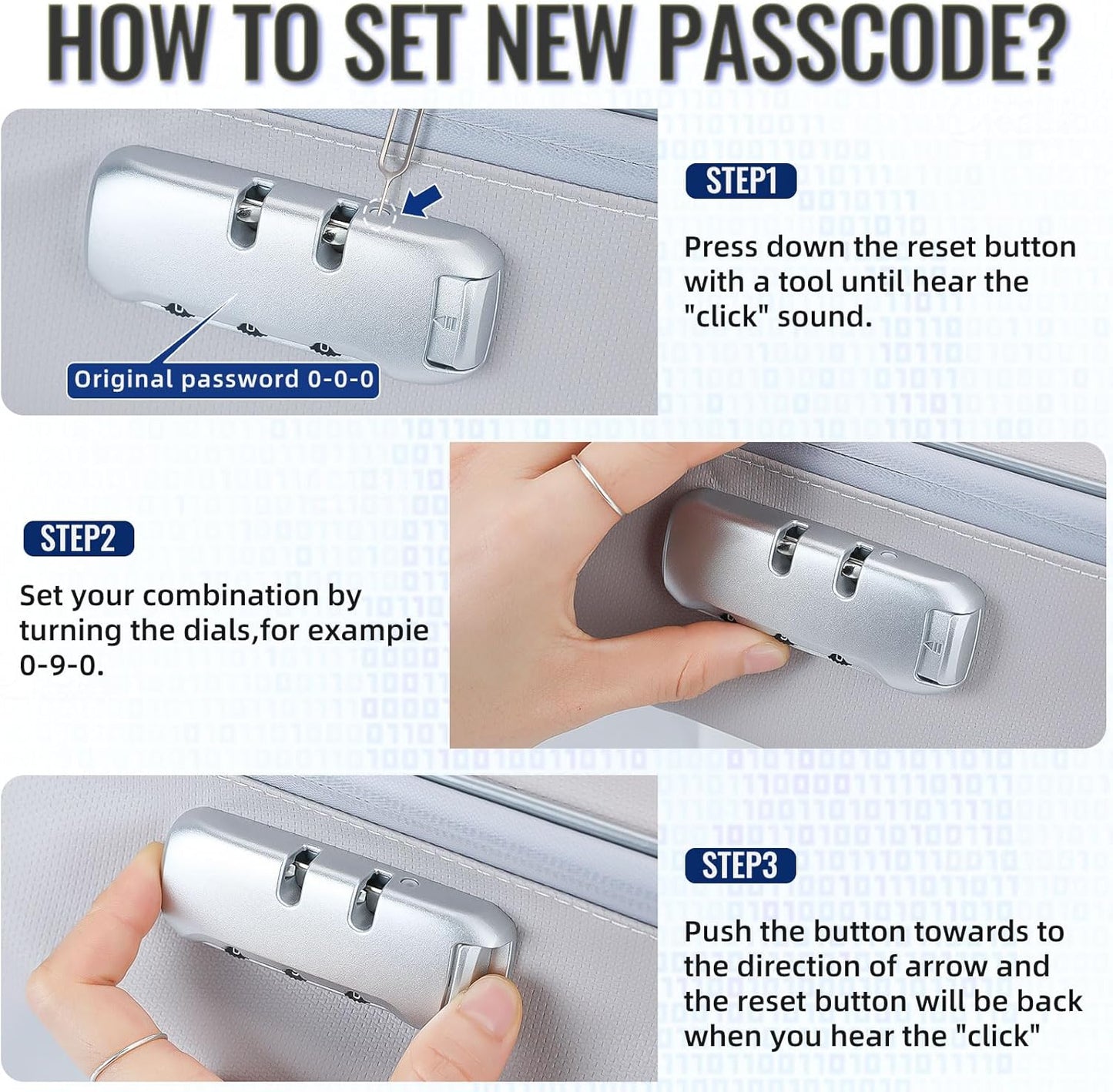 HOW TO SET NEW PASSCODE?

Original password 0-0-0

STEP1

Press down the reset button with a tool until hear the "click" sound.

STEP2

Set your combination by turning the dials,for exampie 0-9-0.

STEP3

Push the button towards to the direction of arrow and the reset button will be back when you hear the "click"