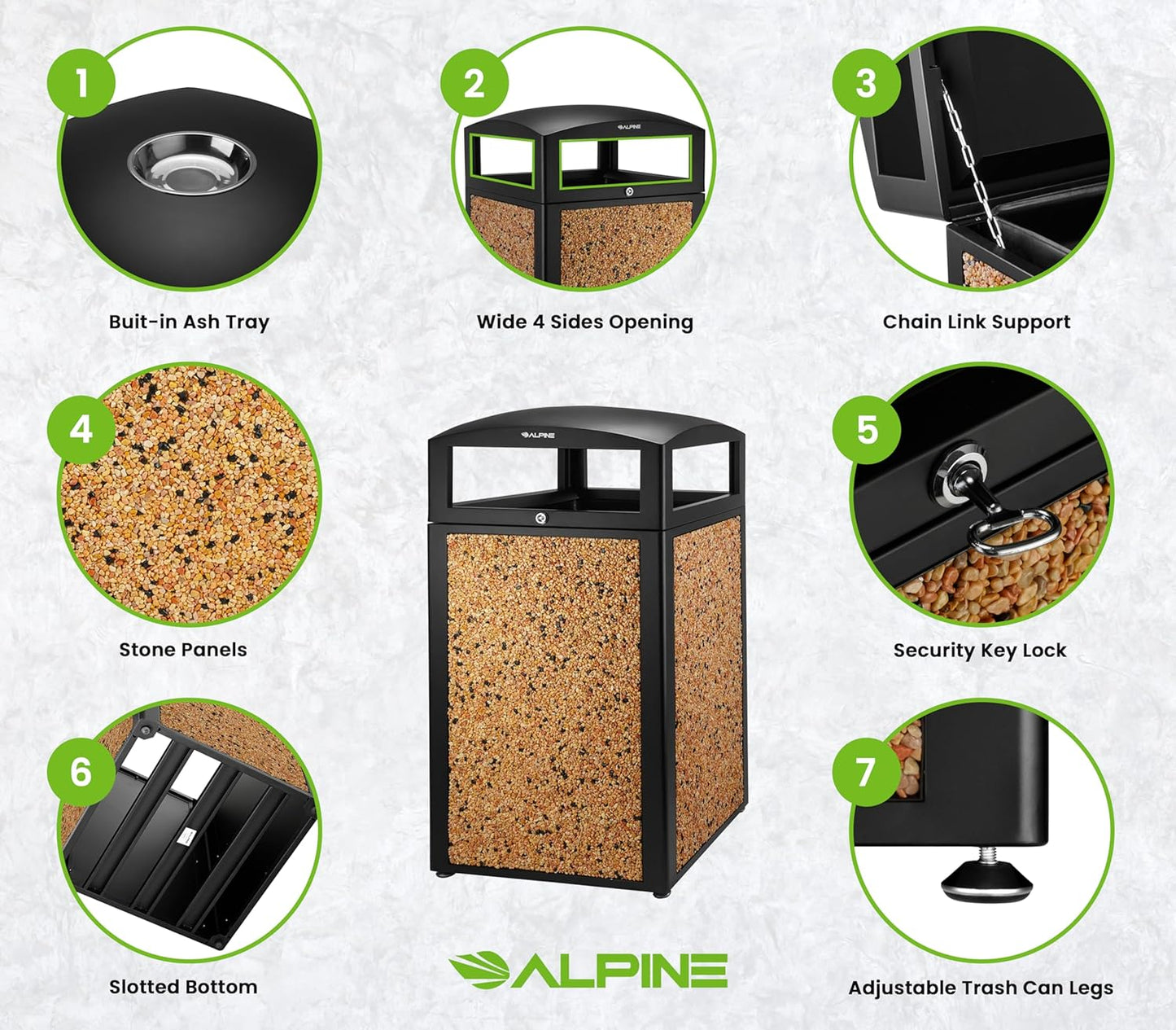 1
Buit-in Ash Tray

2
ALPINE
Wide 4 Sides Opening

3
Chain Link Support

4
Stone Panels

ALPINE

5
Security Key Lock

6
Slotted Bottom

ALPINE

7
Adjustable Trash Can Legs