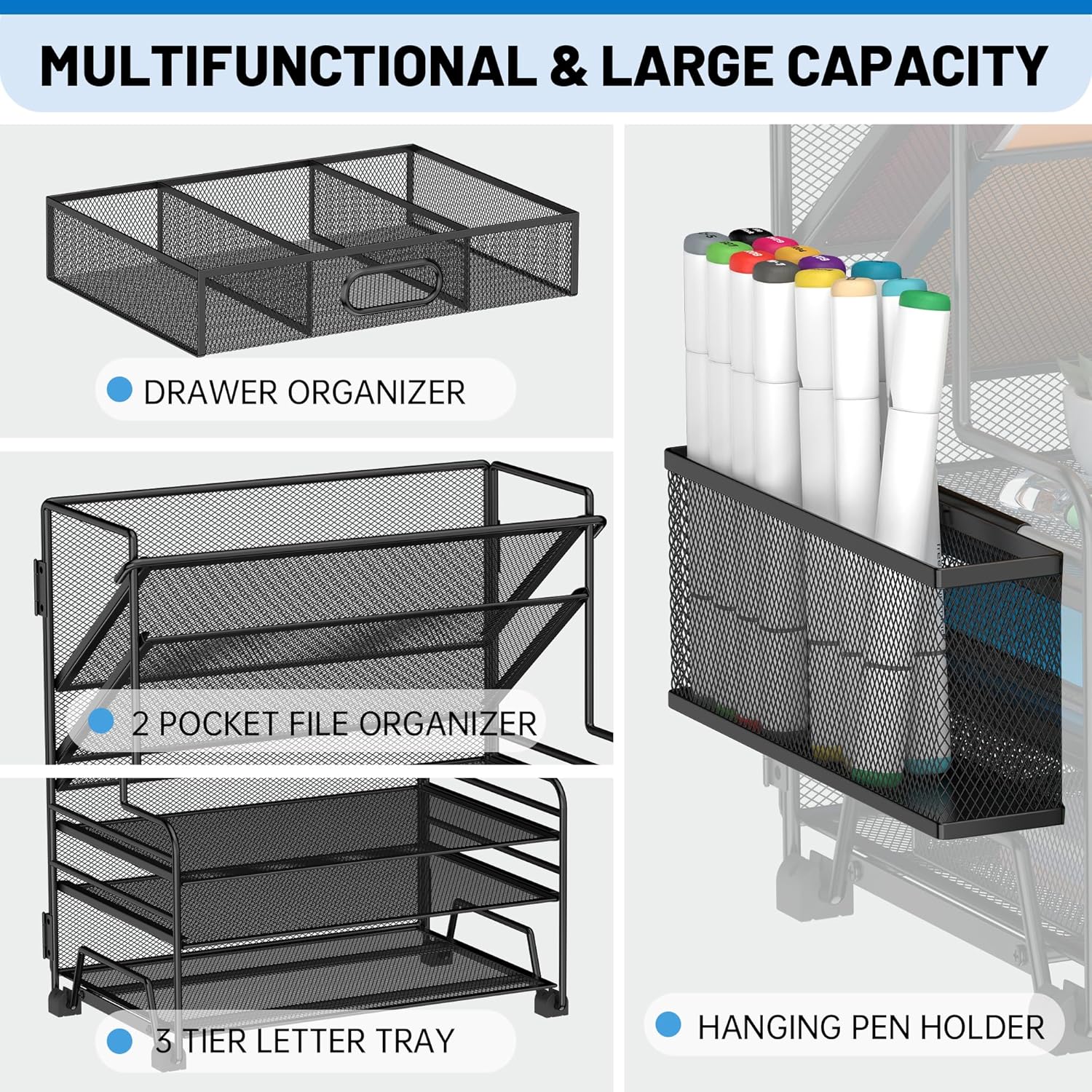 MULTIFUNCTIONAL & LARGE CAPACITY

DRAWER ORGANIZER

2 POCKET FILE ORGANIZER

3 TIER LETTER TRAY

HANGING PEN HOLDER